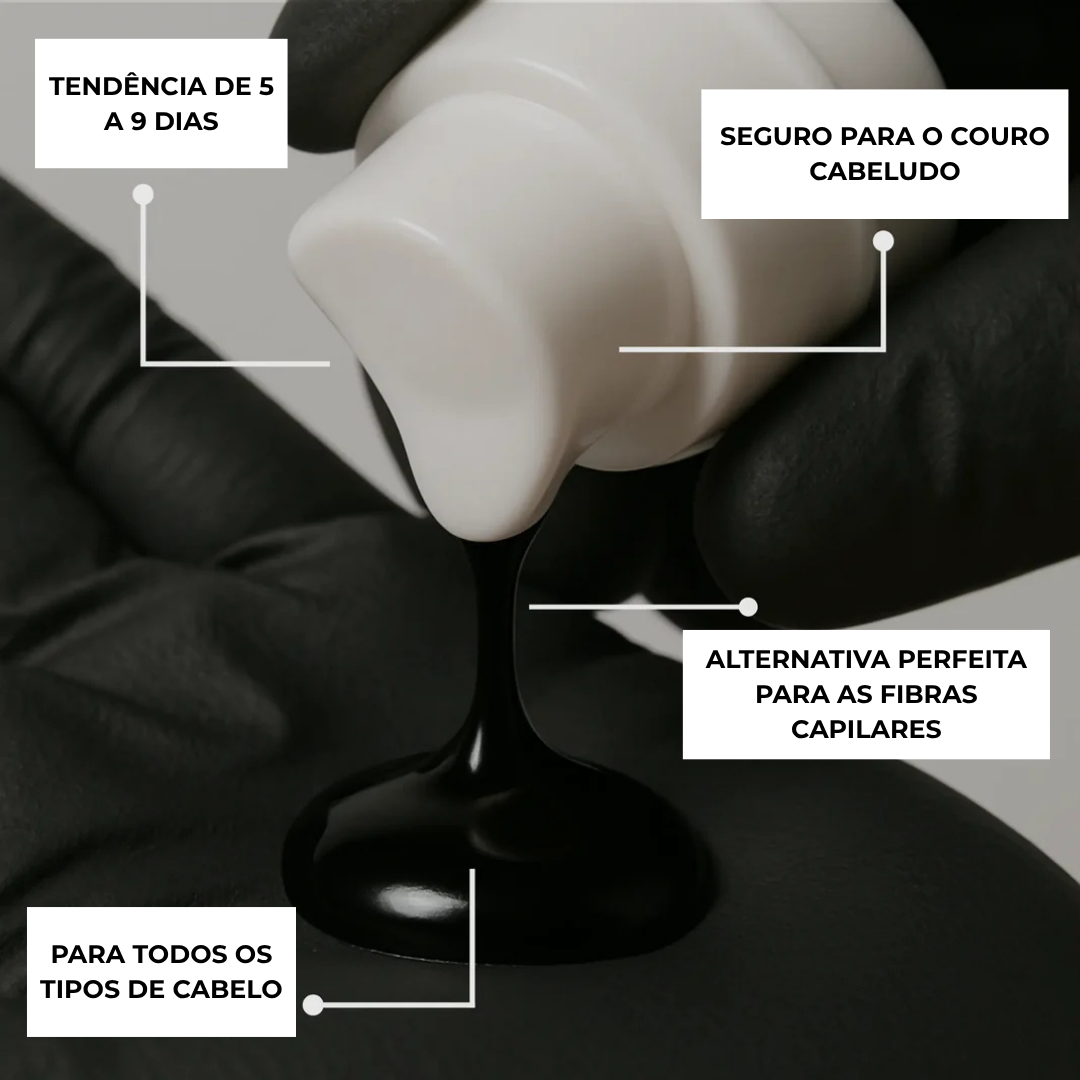 TENDÊNCIA DE 5 A 9 DIAS

SEGURO PARA O COURO CABELUDO

ALTERNATIVA PERFEITA PARA AS FIBRAS CAPILARES

PARA TODOS OS TIPOS DE CABELO